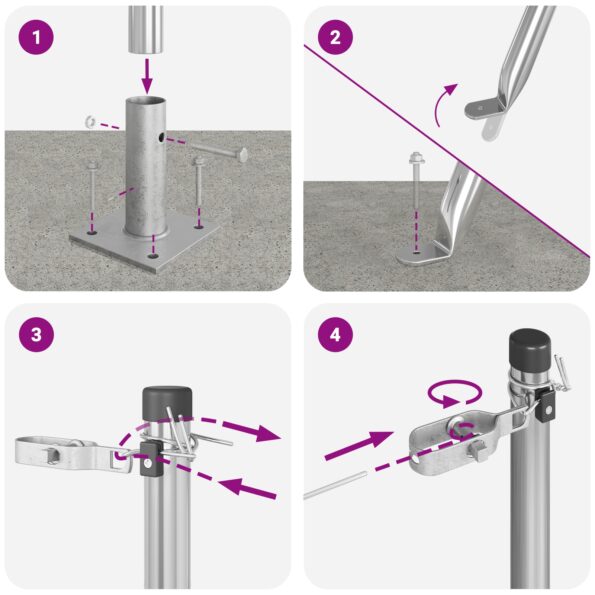 1
2
3
4