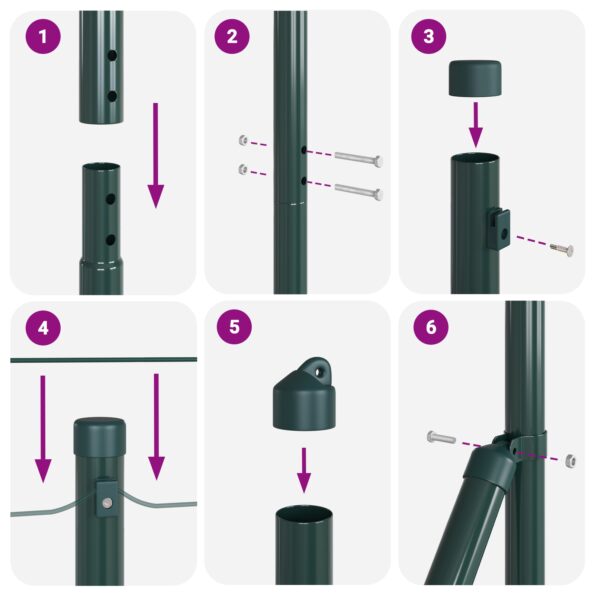 1

2

3

4

5

6