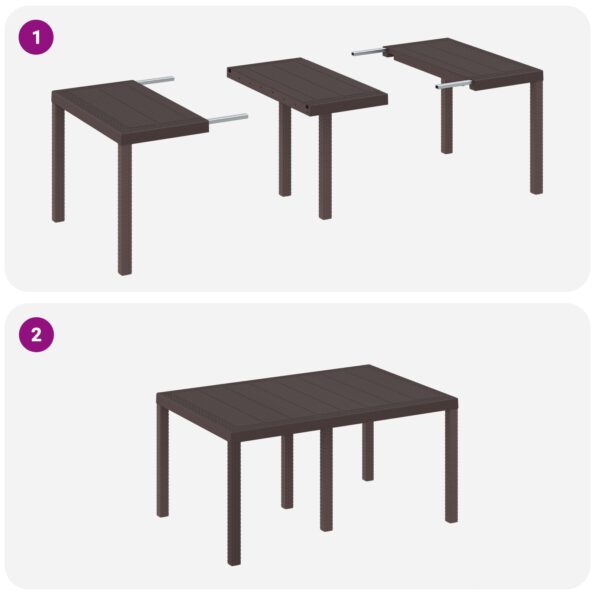 1

2