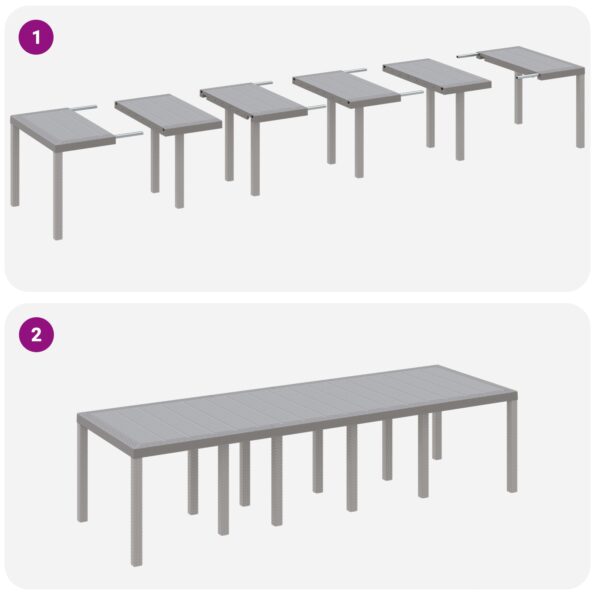 1

2