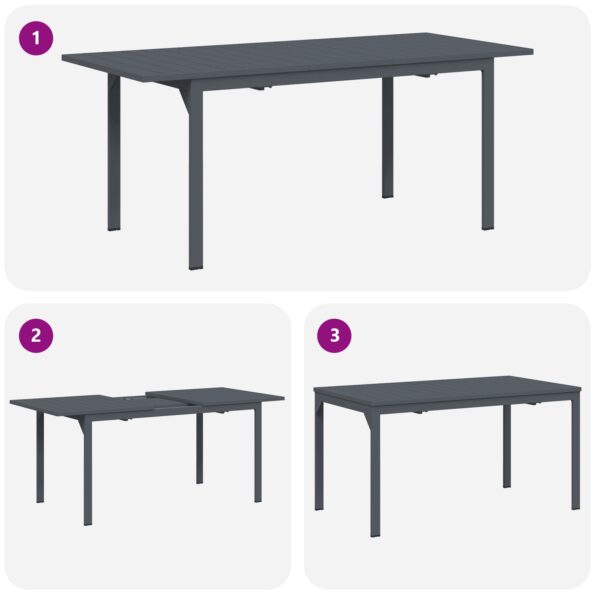 1

2

3