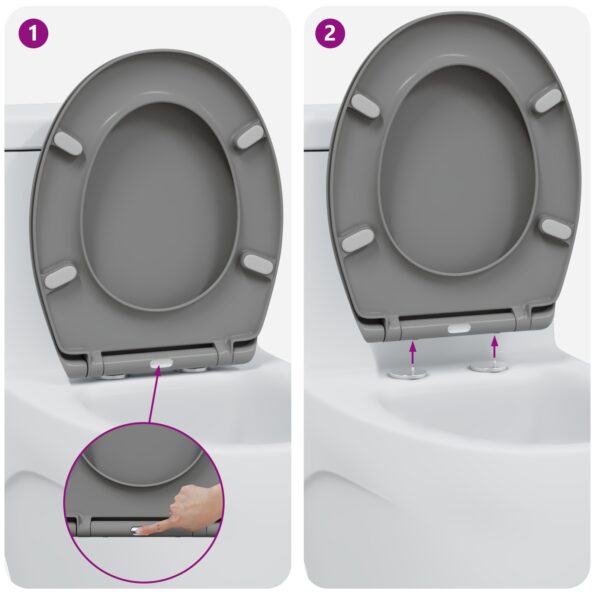 1

2