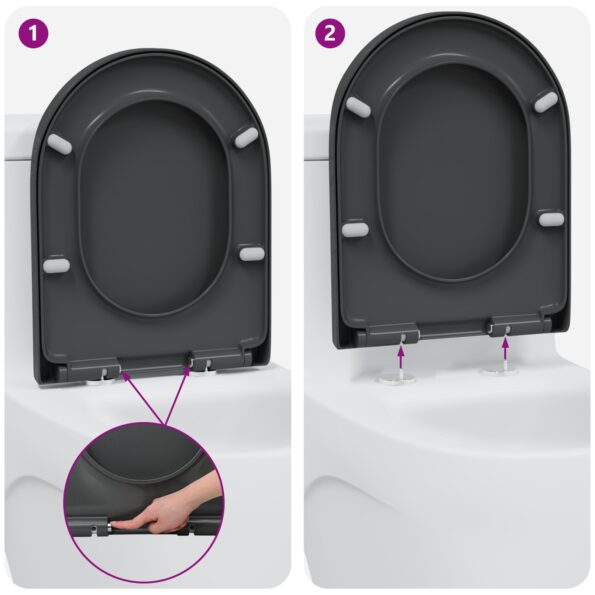 1

2