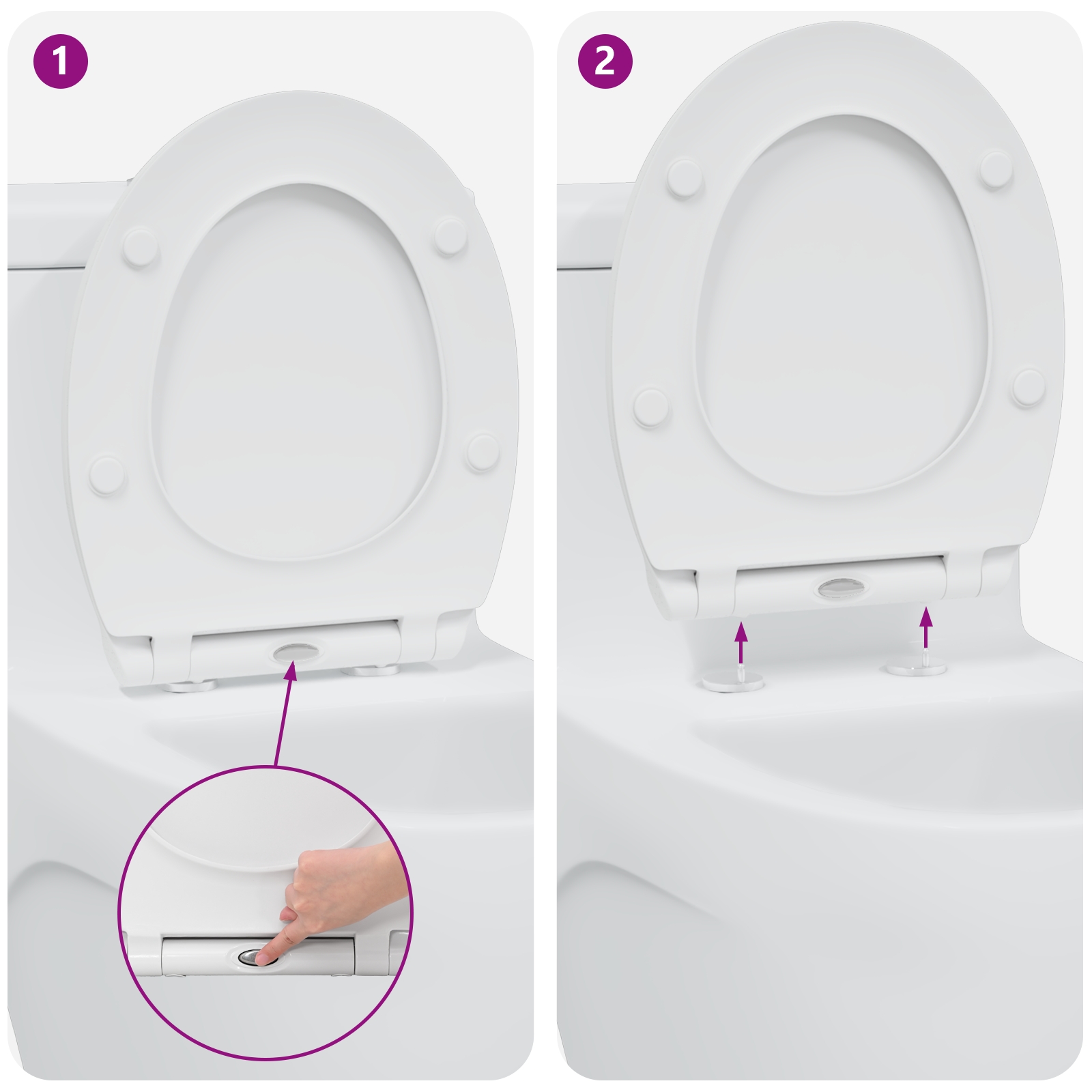 1

2