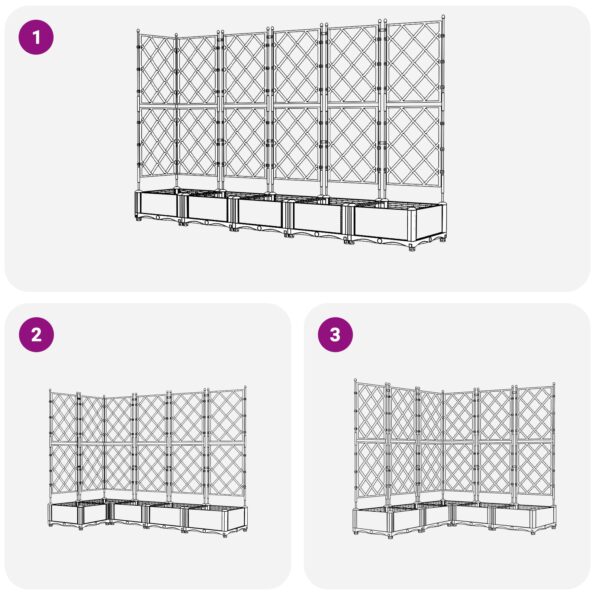 1

2

3