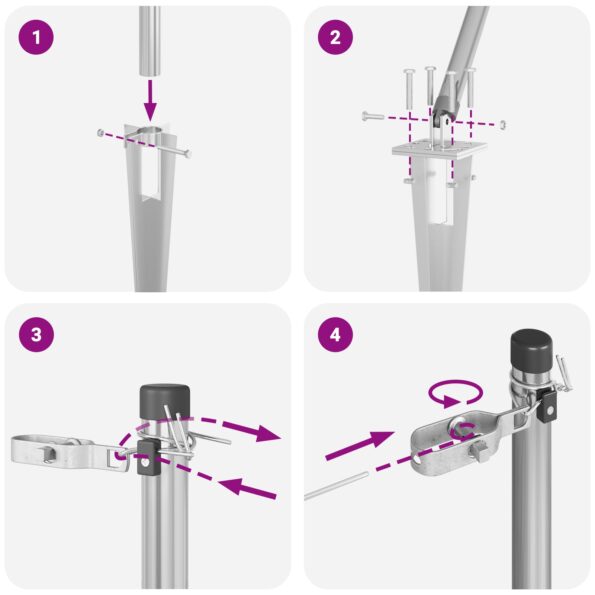 1

2

3

4