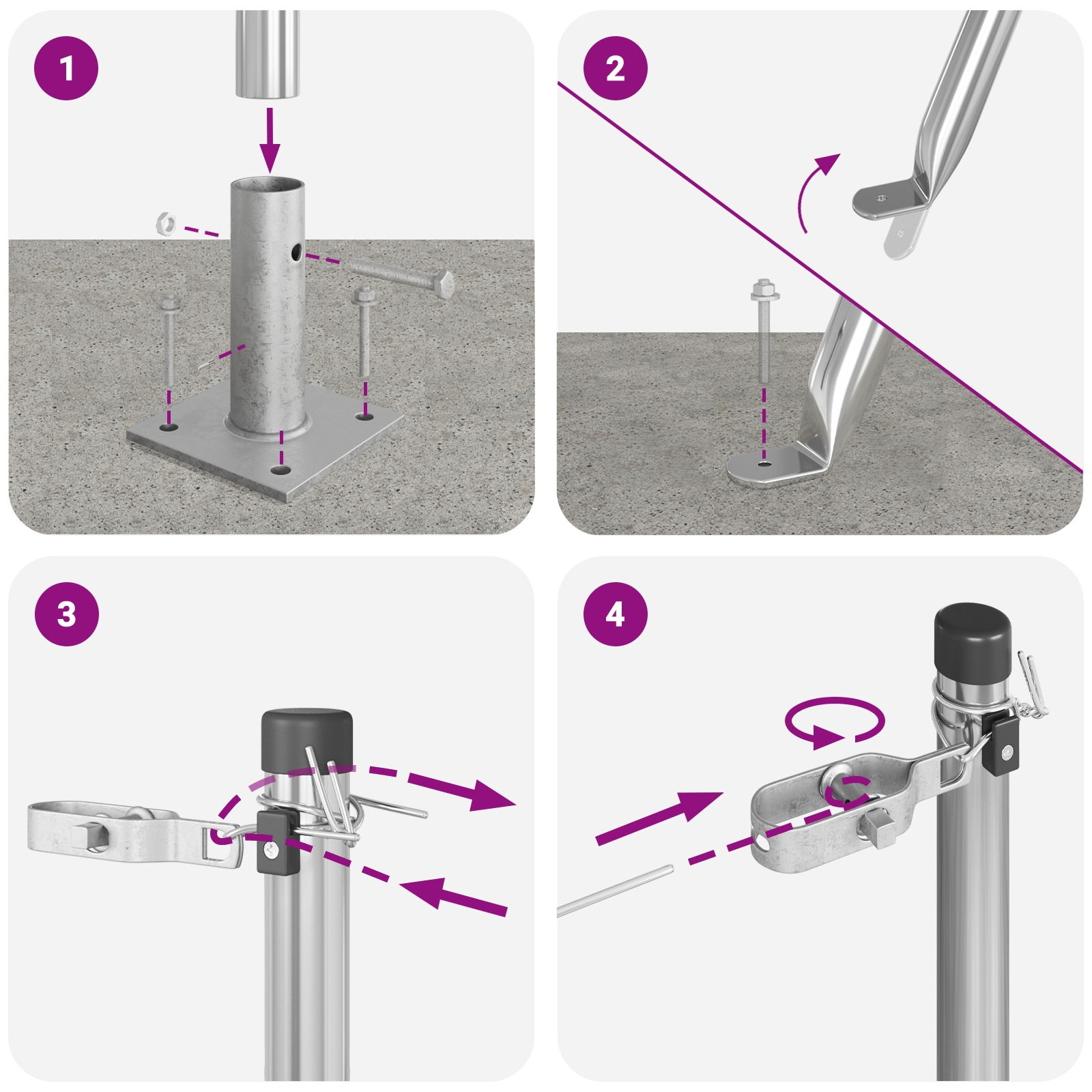 1

2

3

4