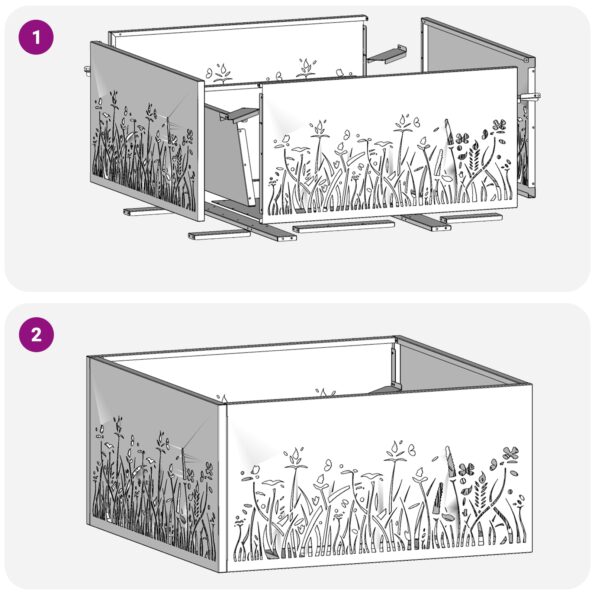 1

2