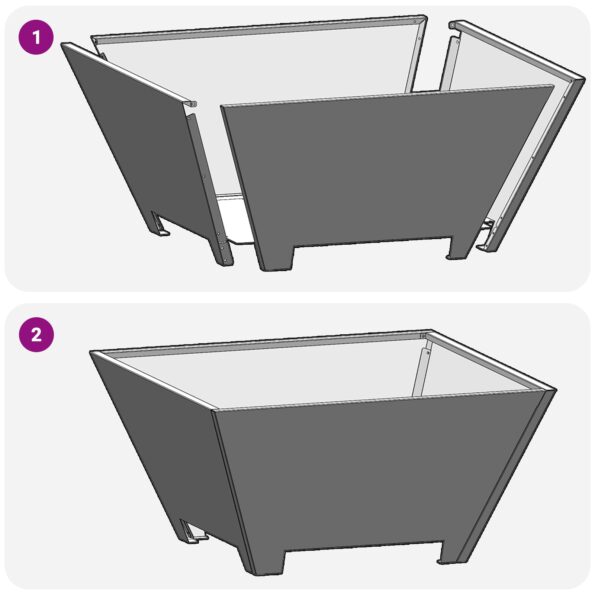 1

2