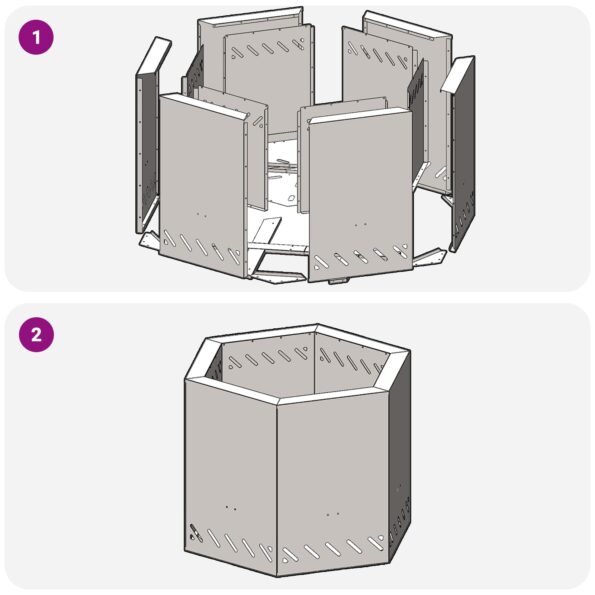 1

2