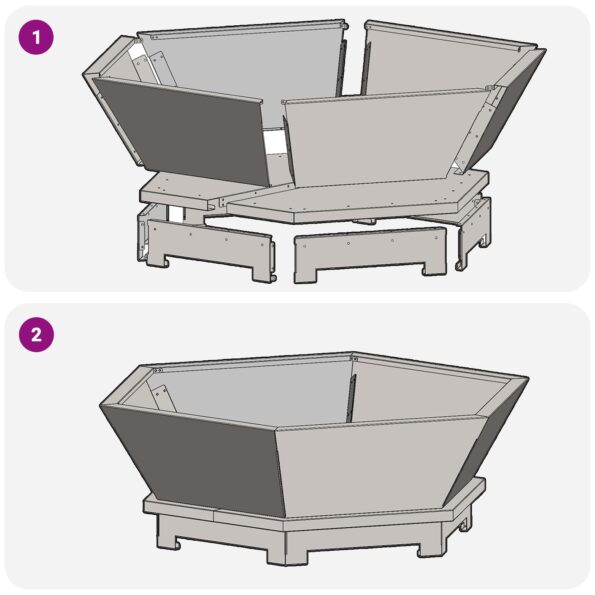 1

2