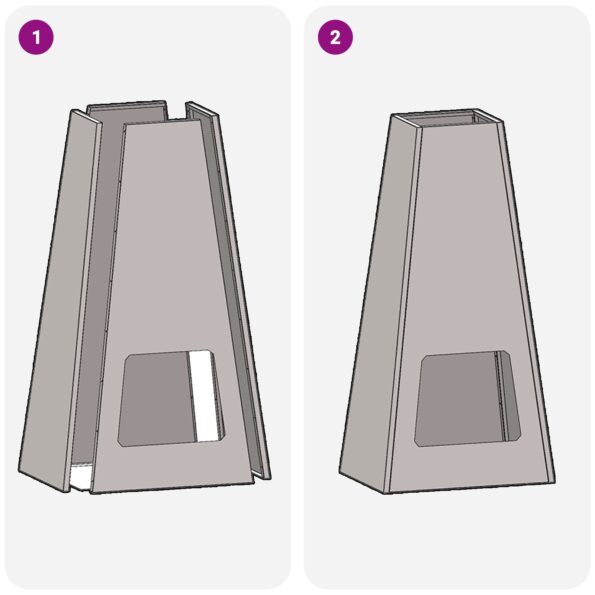 1

2