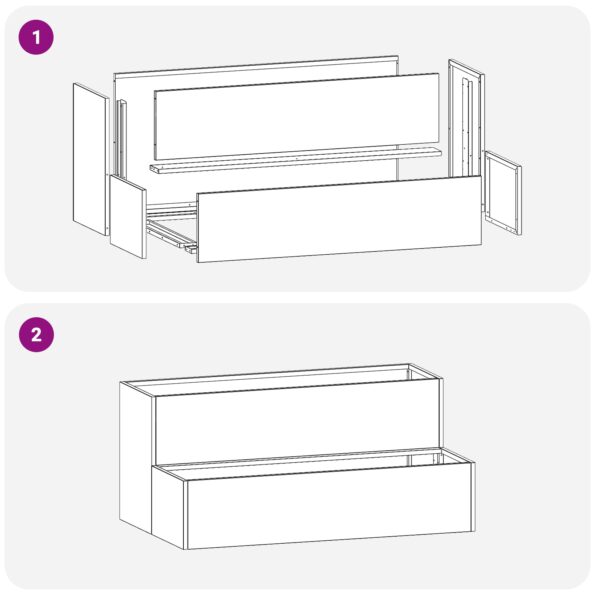 1

2