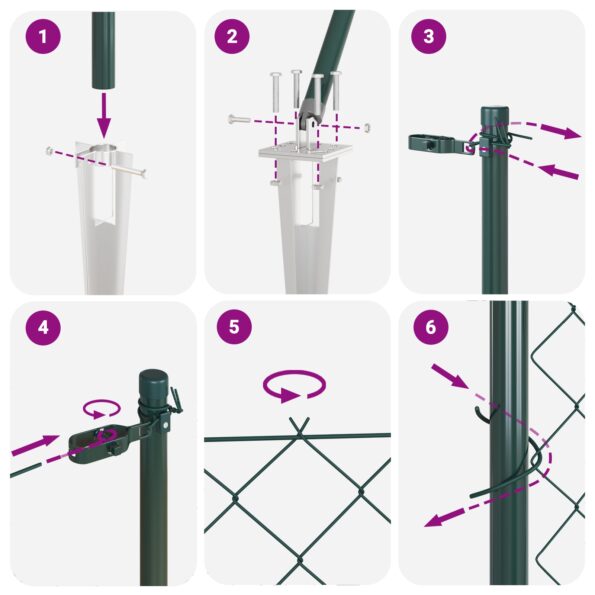 1

2

3

4

5

6