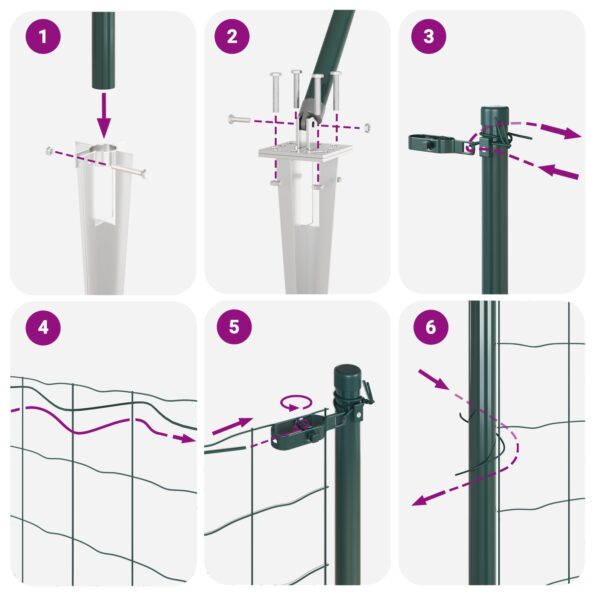 1

2

3

4

5

6