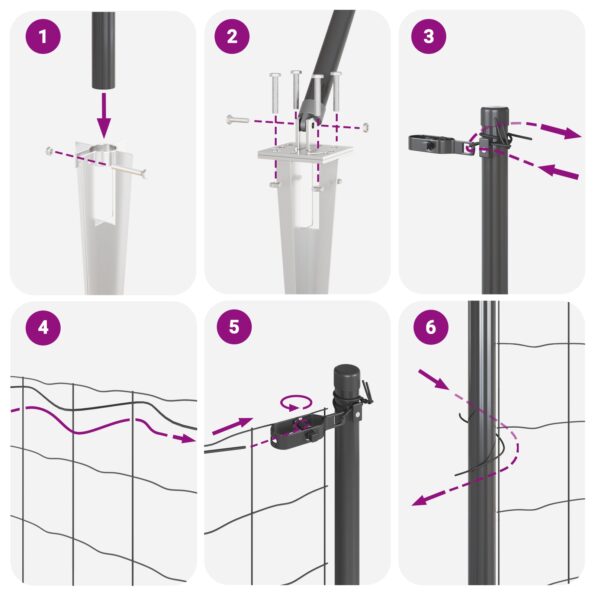 1
2
3
4
5
6