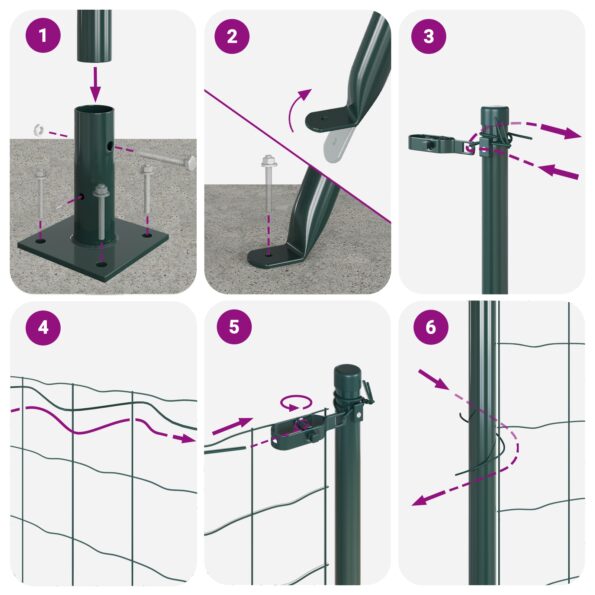 1

2

3

4

5

6