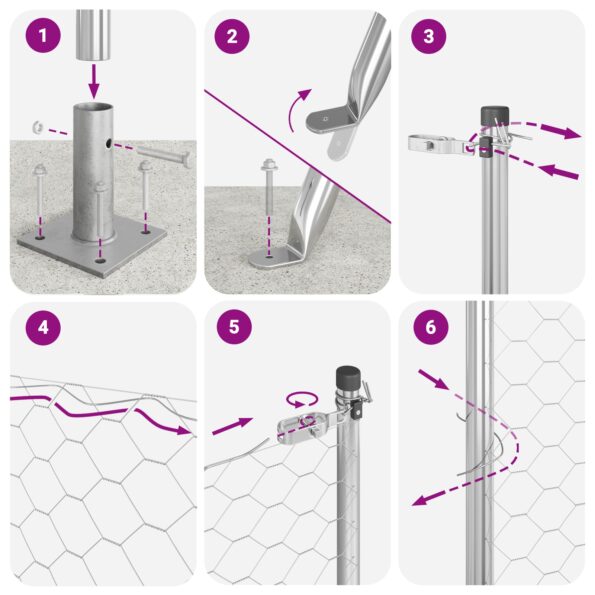 1

2

3

4

5

6