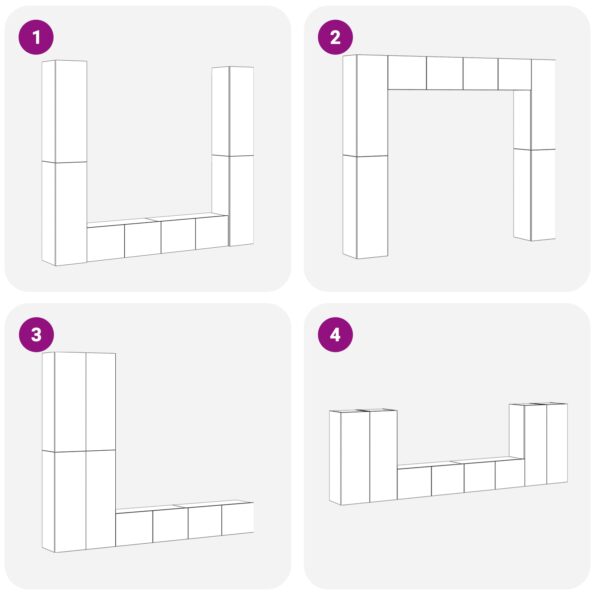 1

2

3

4