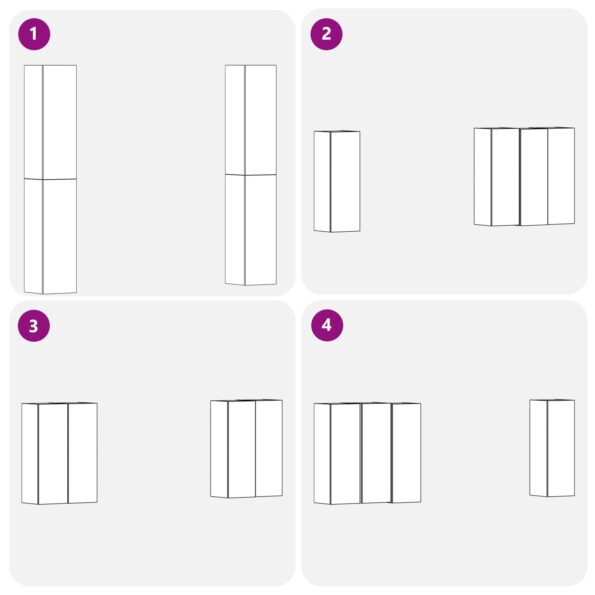 1

2

3

4