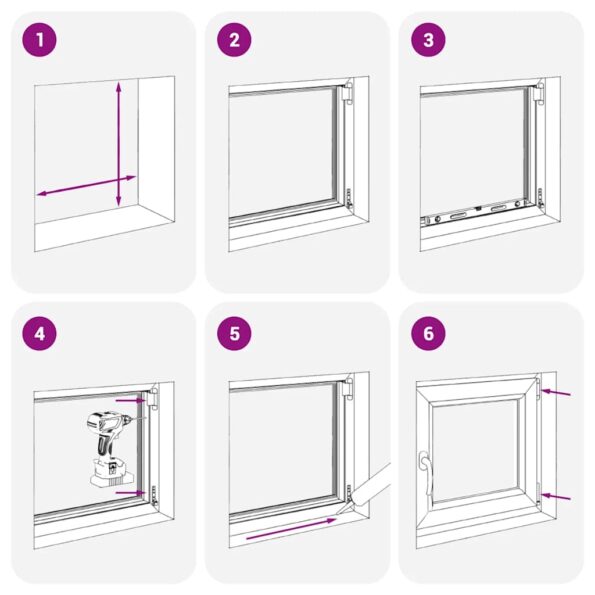 1

2

3

4

5

6