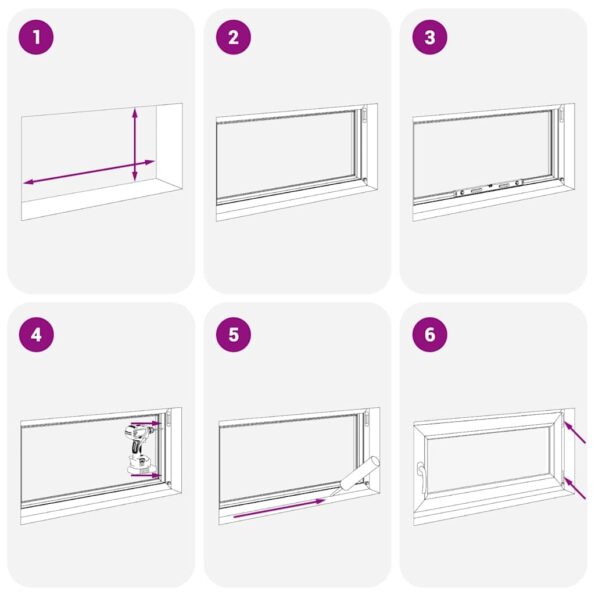 1

2

3

4

5

6