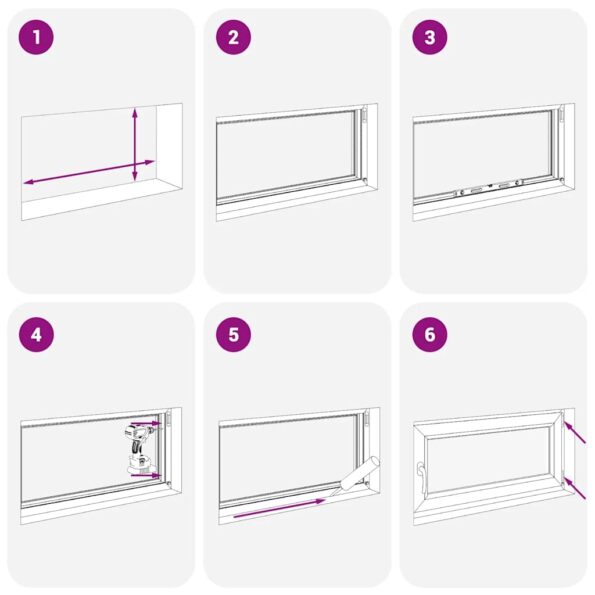 1

2

3

4

5

6