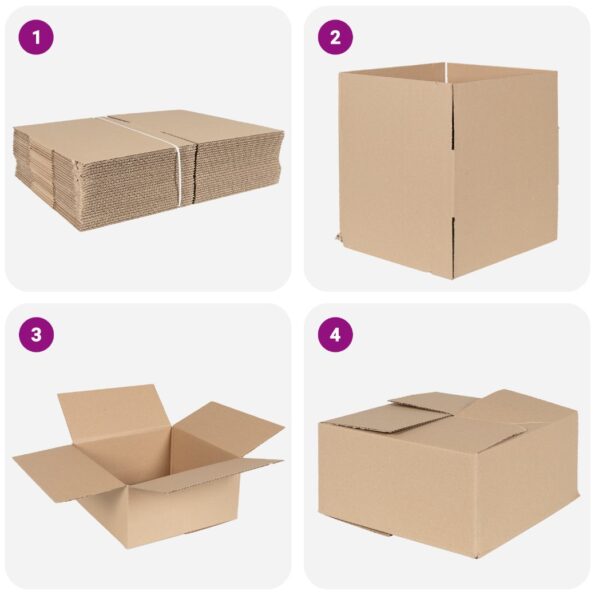 1

2

3

4