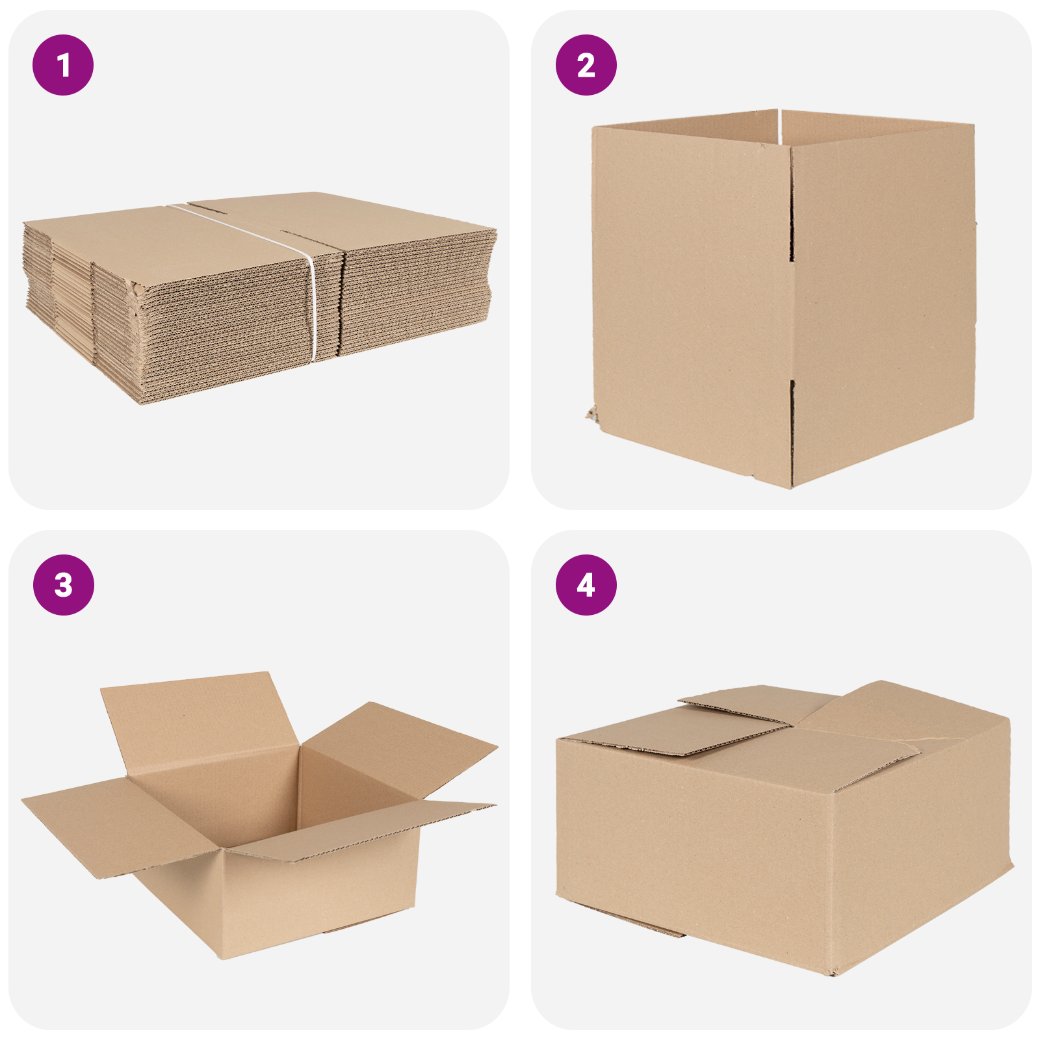 1

2

3

4