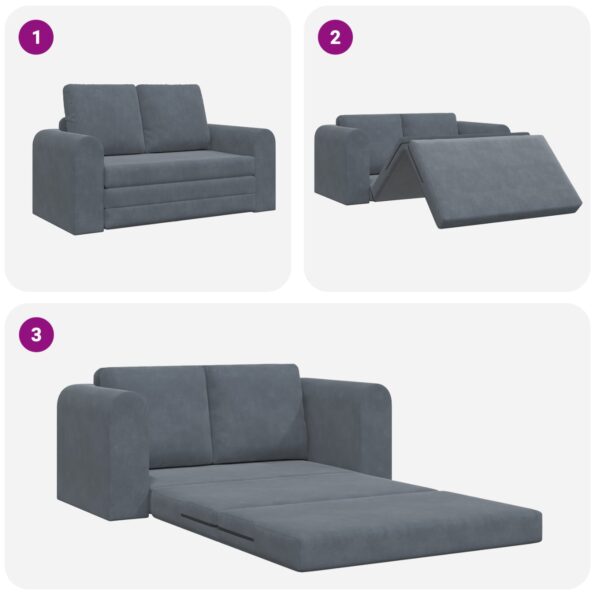 1

2

3