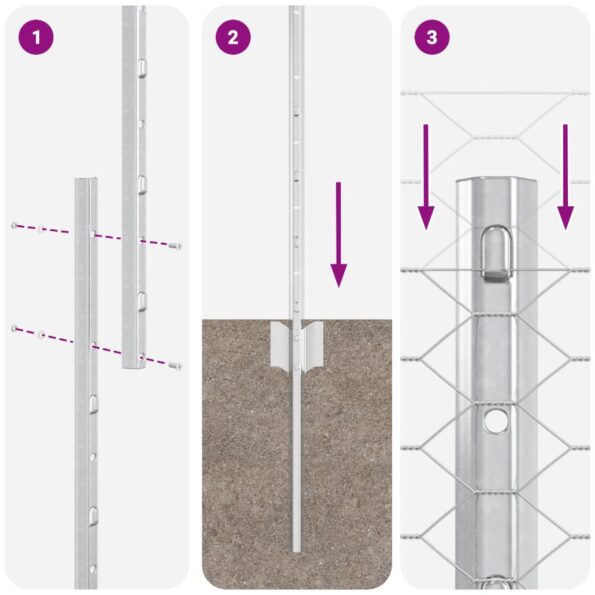 1

2

3