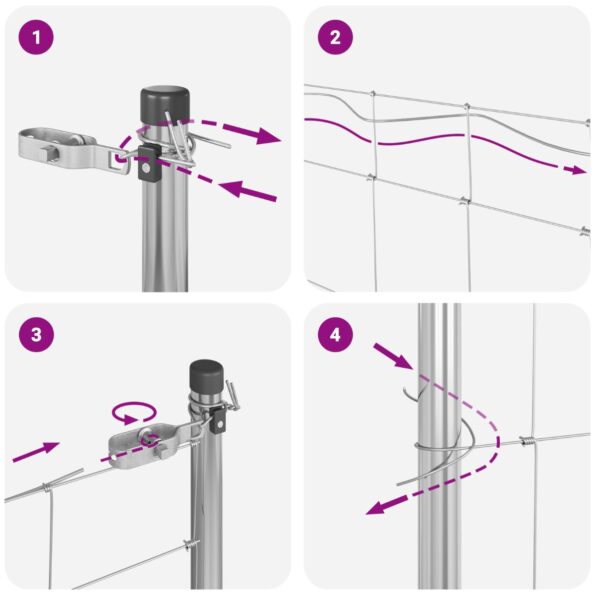 1

2

3

4