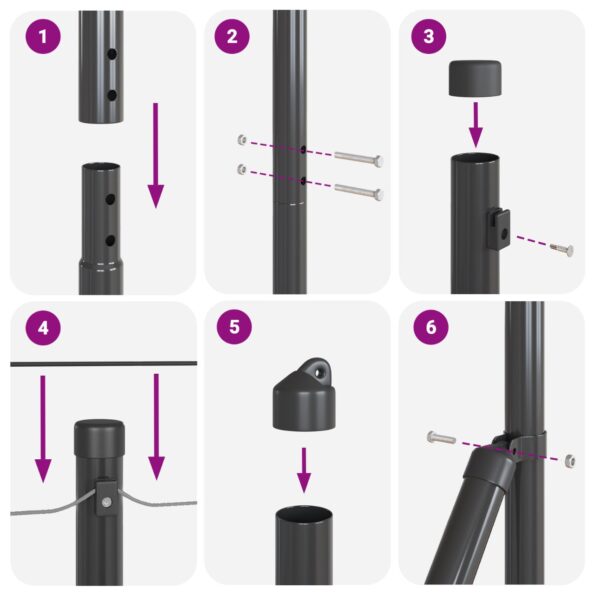 1
2
3
4
5
6