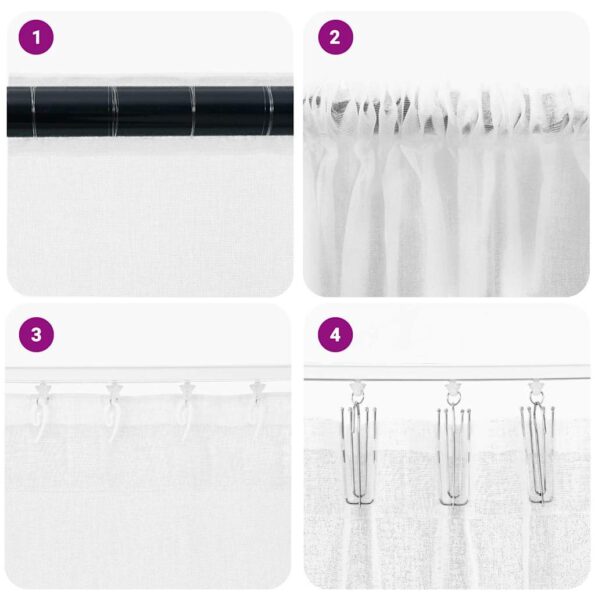 1

2

3

4