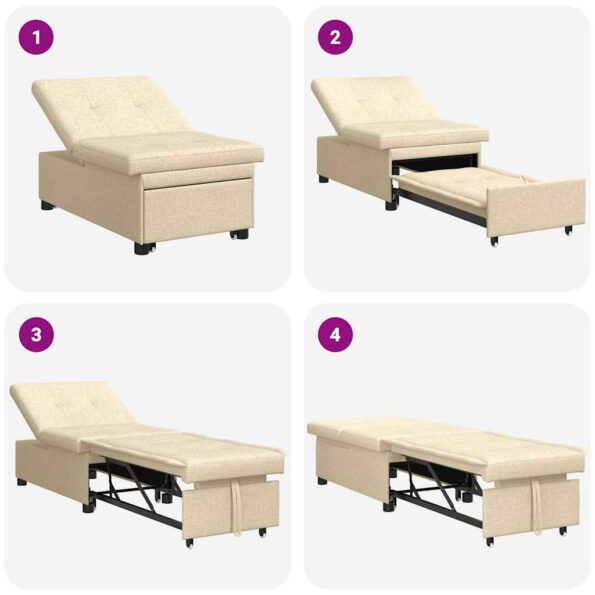 1

2

3

4