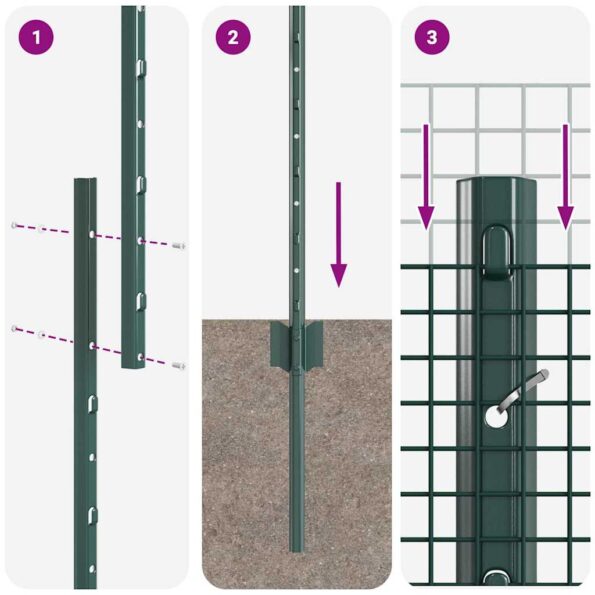 1

2

3