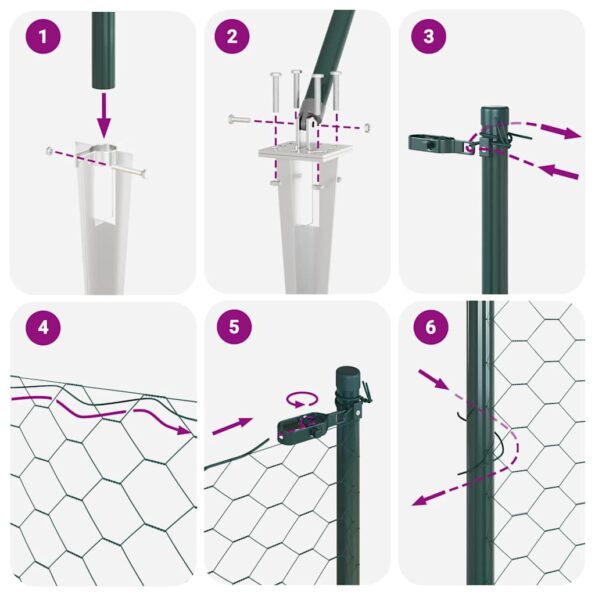 1

2

3

4

5

6