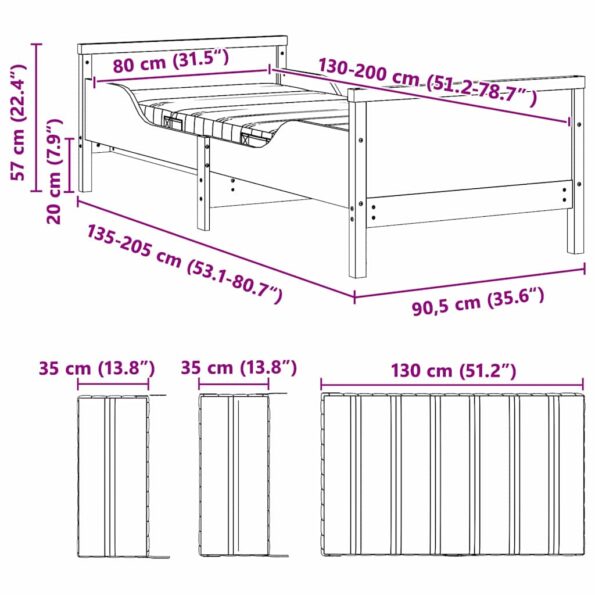 57 cm (22.4")
20 cm (7.9")
80 cm (31.5")
130-200 cm (51.2-78.7")
135-205 cm (53.1-80.7")
90,5 cm (35.6")

35 cm (13.8")
35 cm (13.8")
130 cm (51.2")