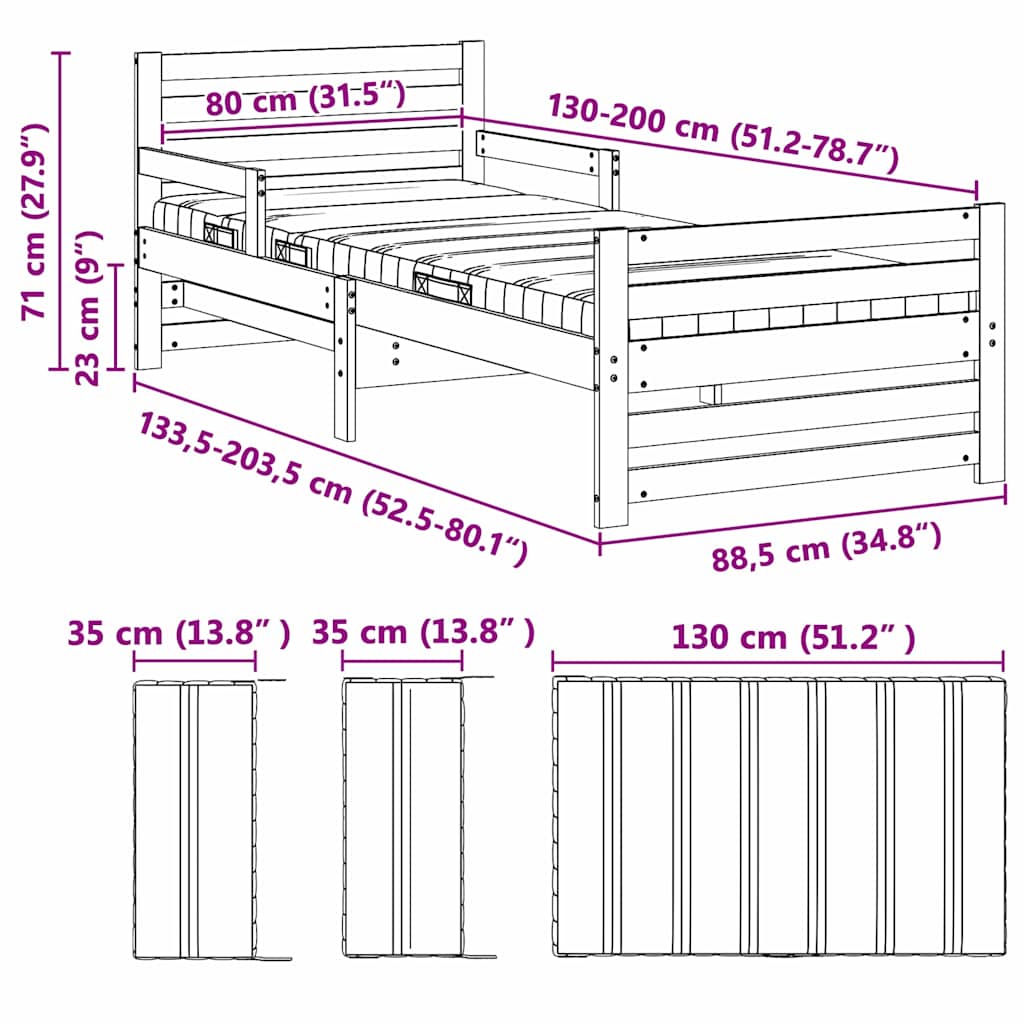 71 cm (27.9")
23 cm (9")
80 cm (31.5")
130-200 cm (51.2-78.7")
133,5-203,5 cm (52.5-80.1")
88,5 cm (34.8")

35 cm (13.8" )
35 cm (13.8" )
130 cm (51.2" )