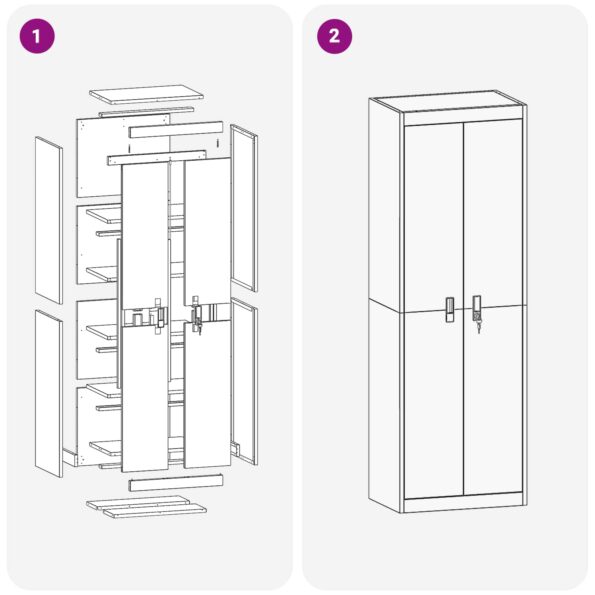 1

2