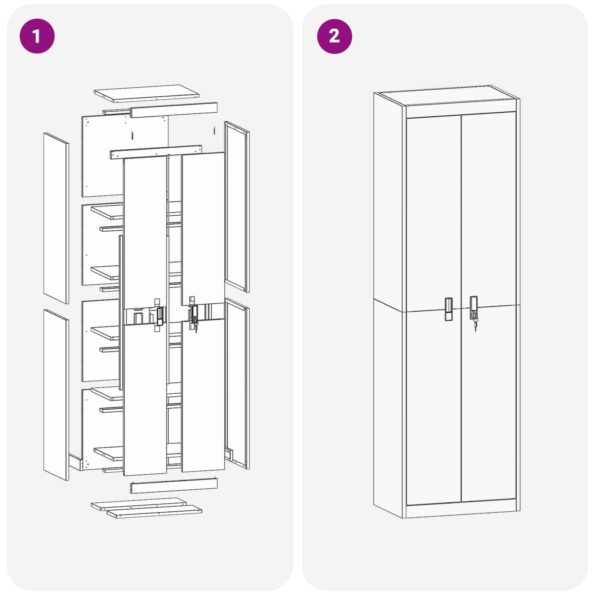 1

2