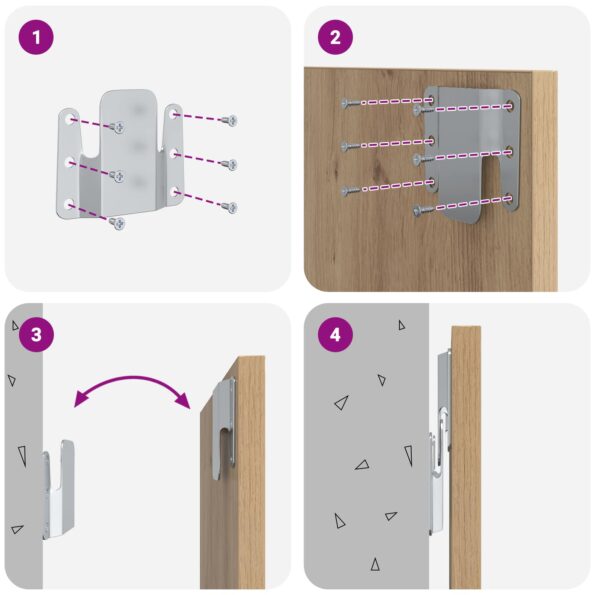 1

2

3

4