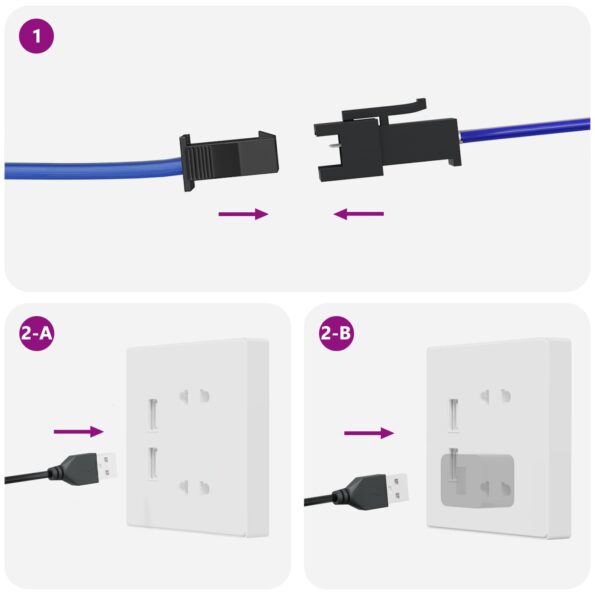 1

2-A

2-B