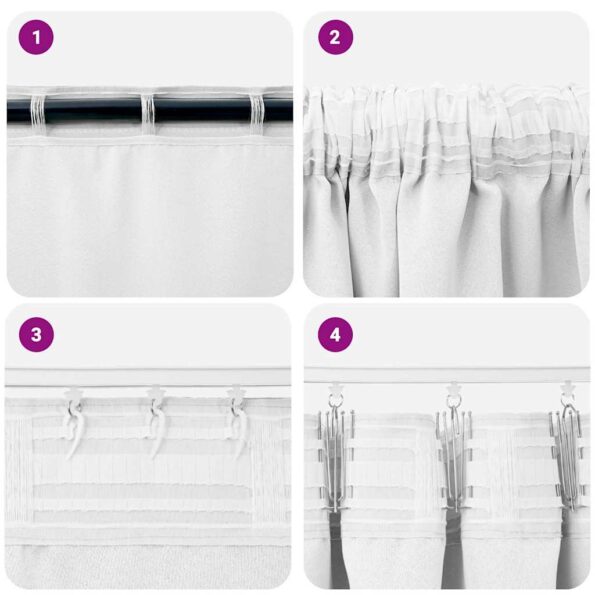 1

2

3

4