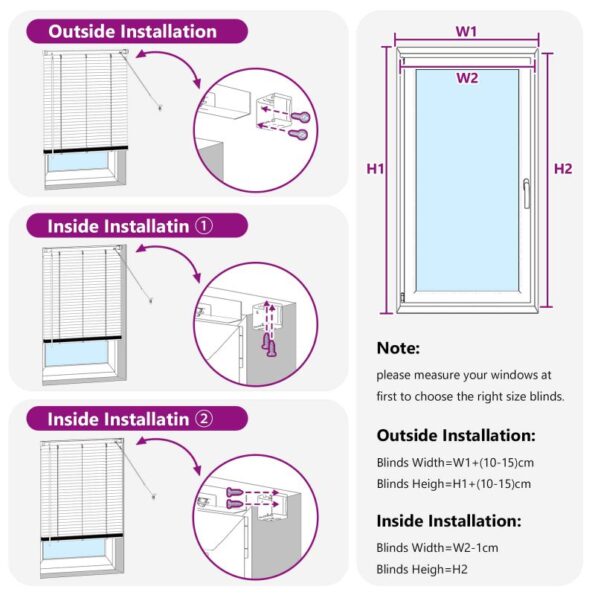 Outside Installation

Inside Installatin ①

Inside Installatin ②

W1

W2

H1

H2

Note:

please measure your windows at first to choose the right size blinds.

Outside Installation:

Blinds Width=W1+(10-15)cm

Blinds Heigh=H1+(10-15)cm

Inside Installation:

Blinds Width=W2-1cm

Blinds Heigh=H2