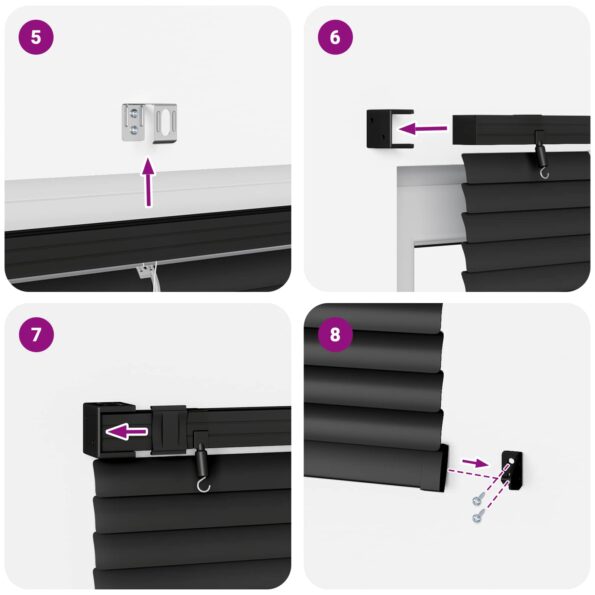 5

6

7

8