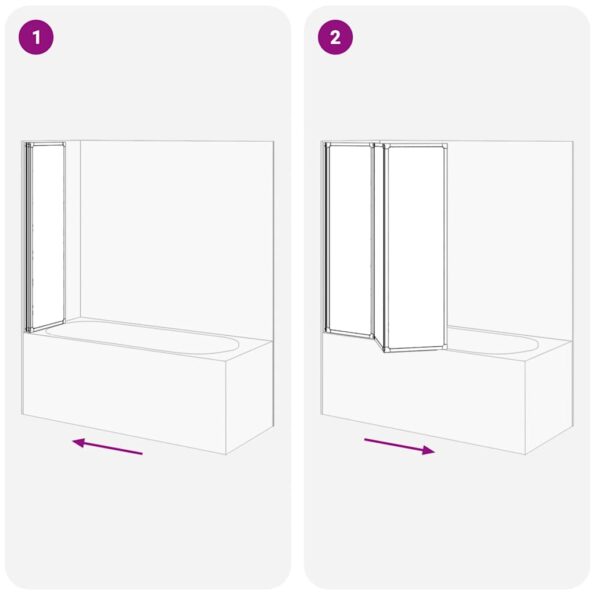 1

2