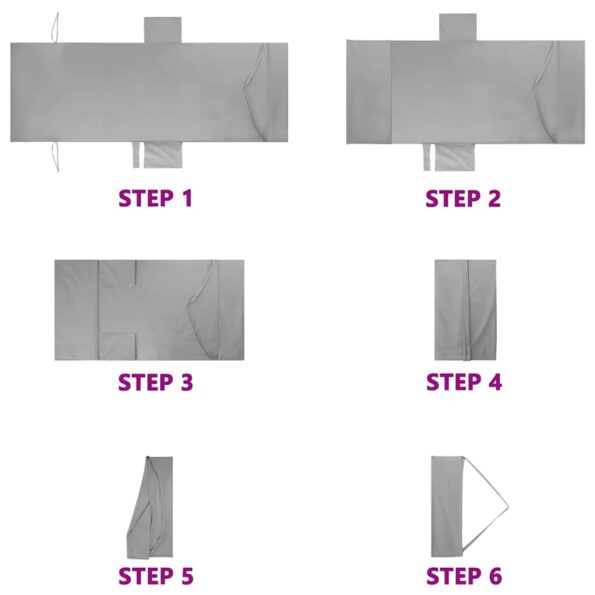 STEP 1

STEP 2

STEP 3

STEP 4

STEP 5

STEP 6