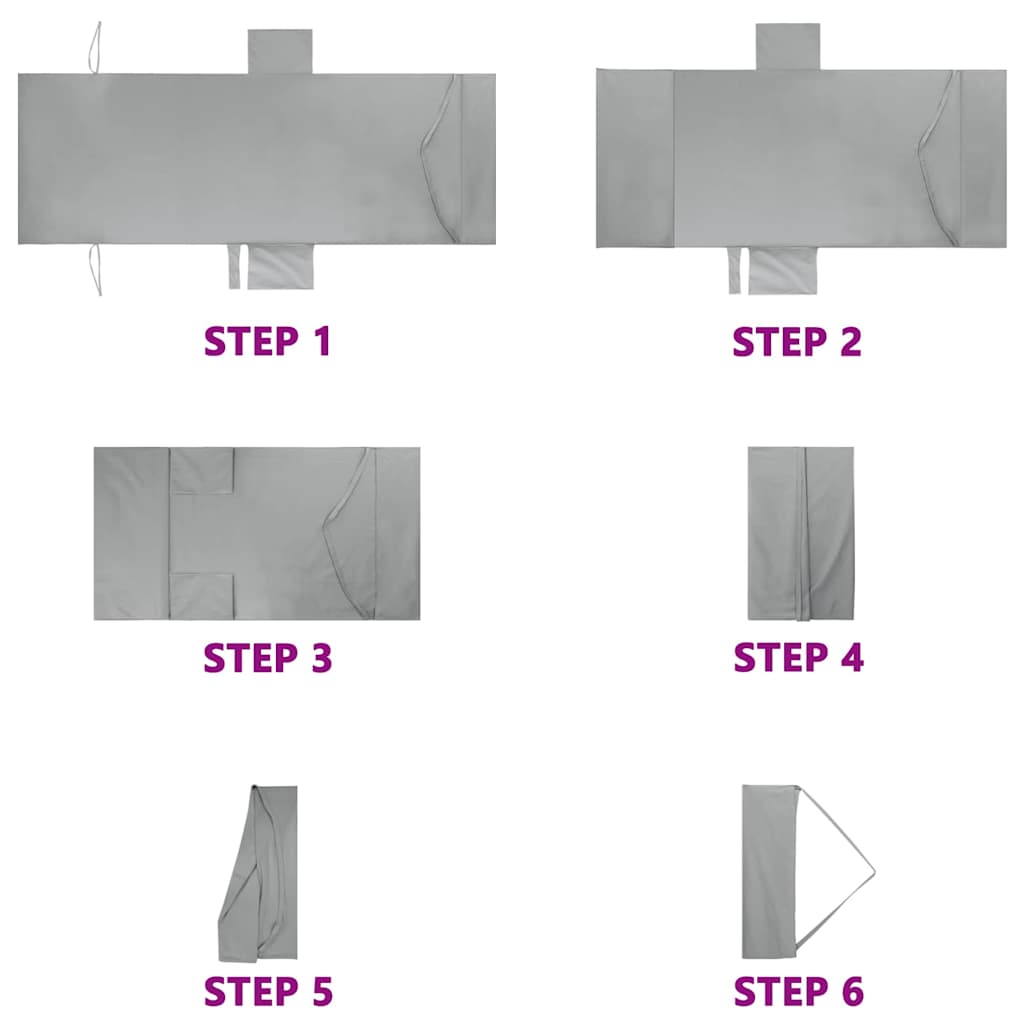 STEP 1

STEP 2

STEP 3

STEP 4

STEP 5

STEP 6