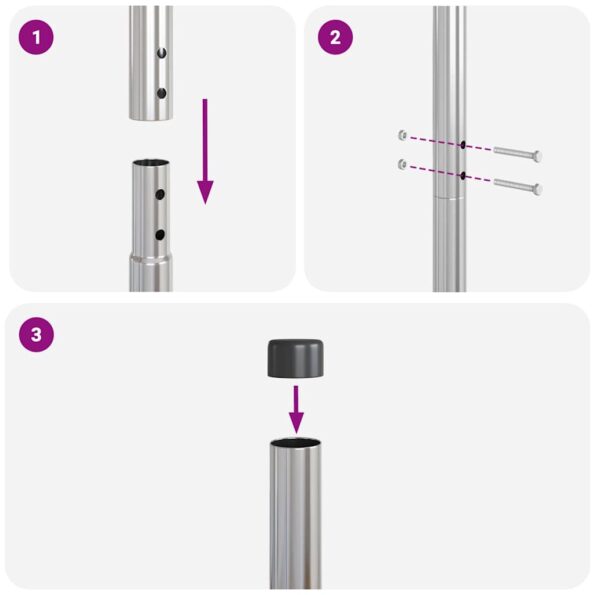 1

2

3